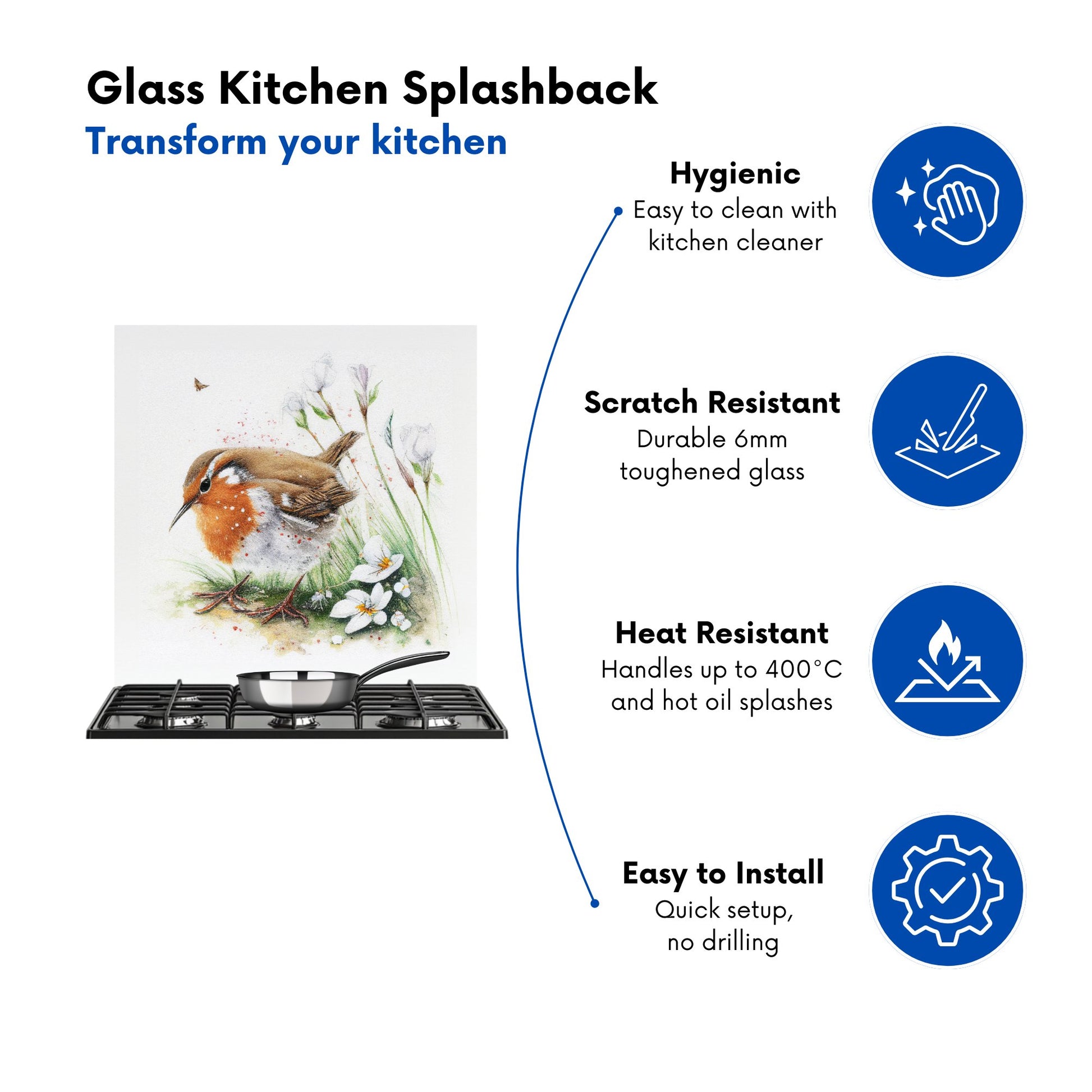 Glass Kitchen Splashback
Transform your kitchen

Hygienic
Easy to clean with kitchen cleaner

Scratch Resistant
Durable 6mm toughened glass

Heat Resistant
Handles up to 400°C and hot oil splashes

Easy to Install
Quick setup, no drilling