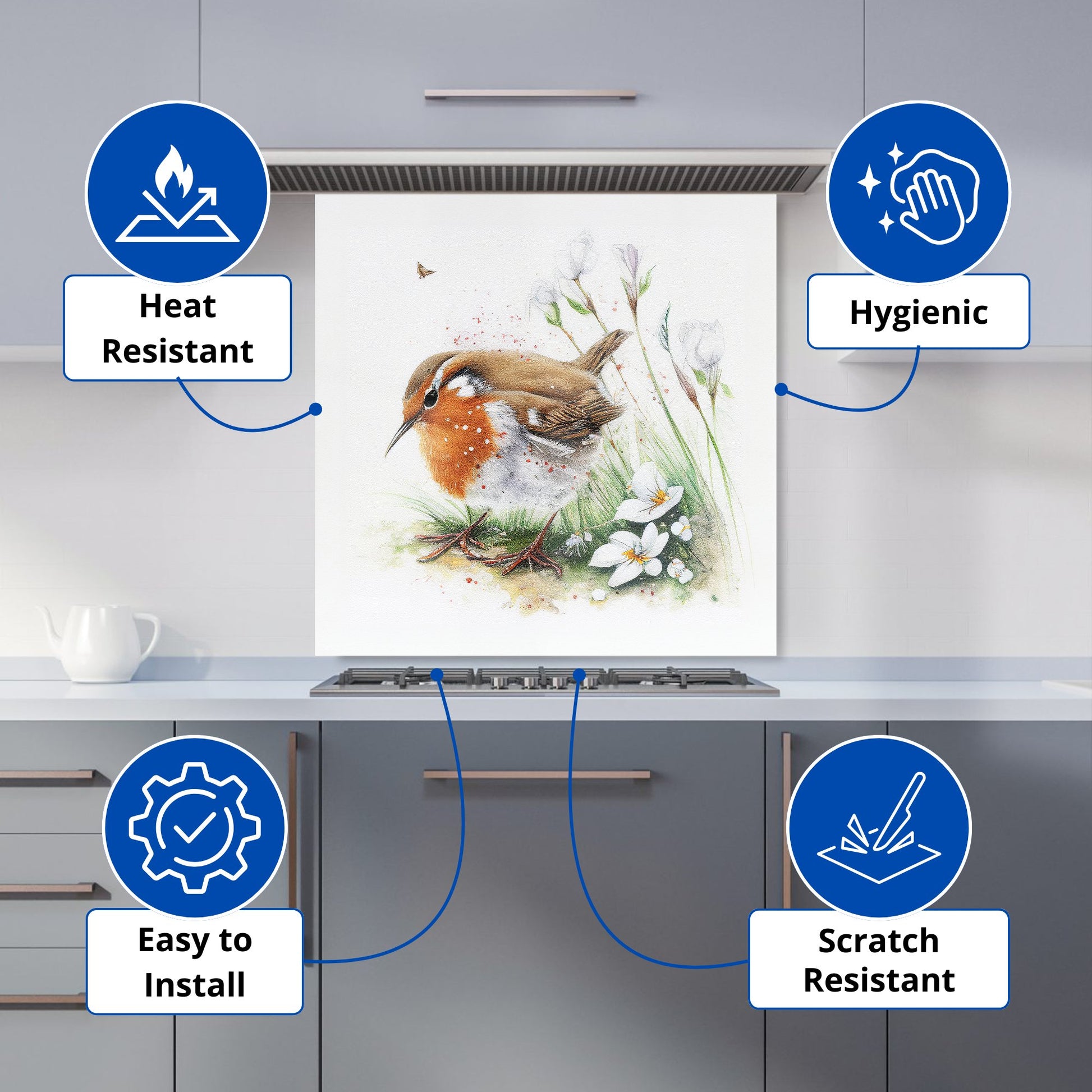 Heat Resistant

Hygienic

Easy to Install

Scratch Resistant