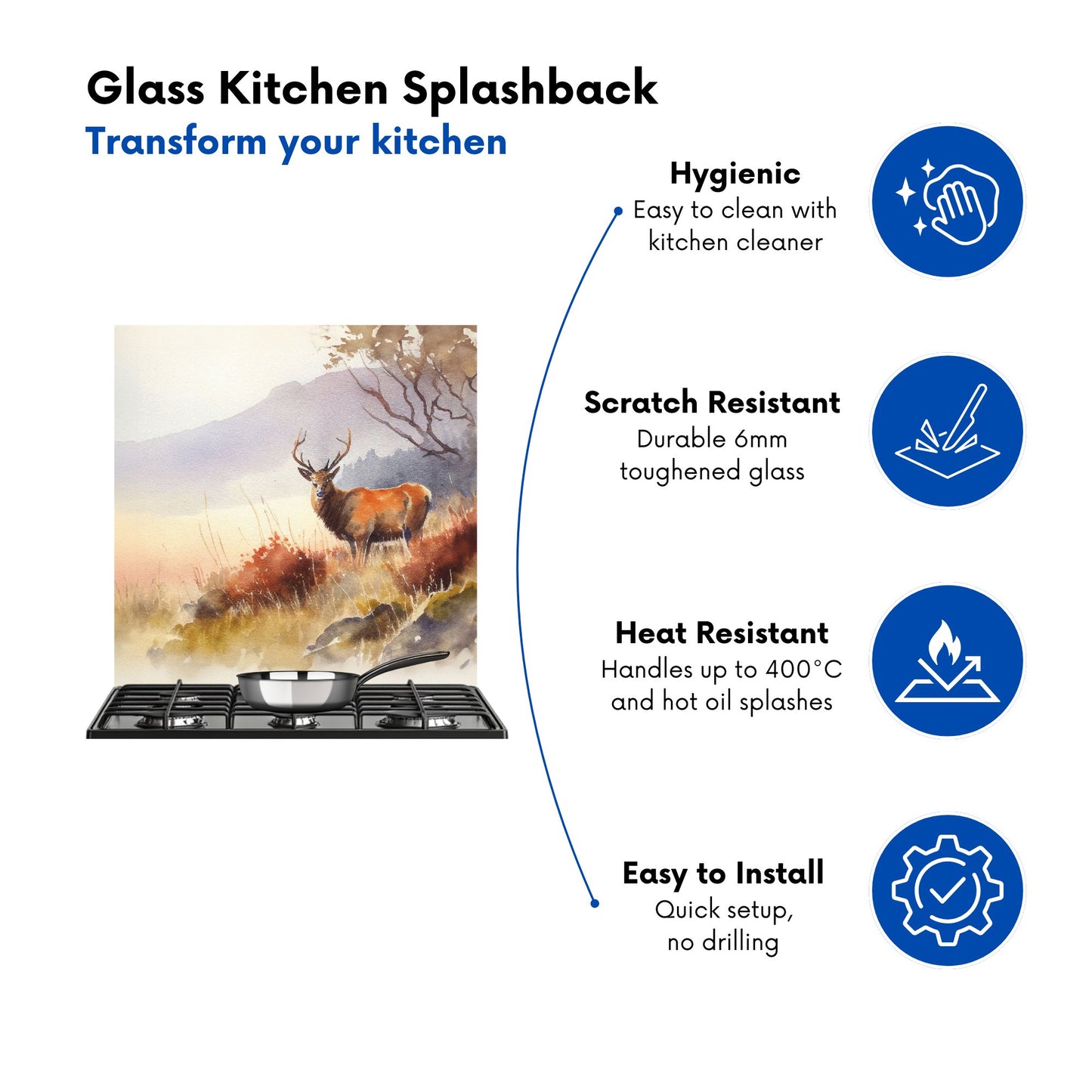 Glass Kitchen Splashback
Transform your kitchen

Hygienic
Easy to clean with kitchen cleaner

Scratch Resistant
Durable 6mm toughened glass

Heat Resistant
Handles up to 400°C and hot oil splashes

Easy to Install
Quick setup, no drilling