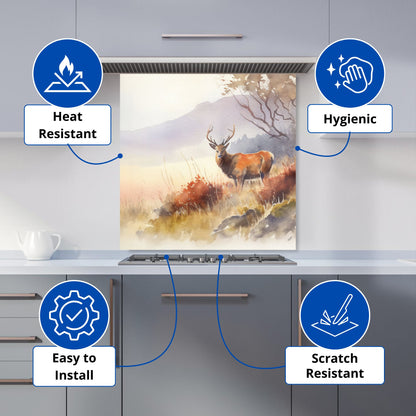 Heat Resistant

Hygienic

Easy to Install

Scratch Resistant