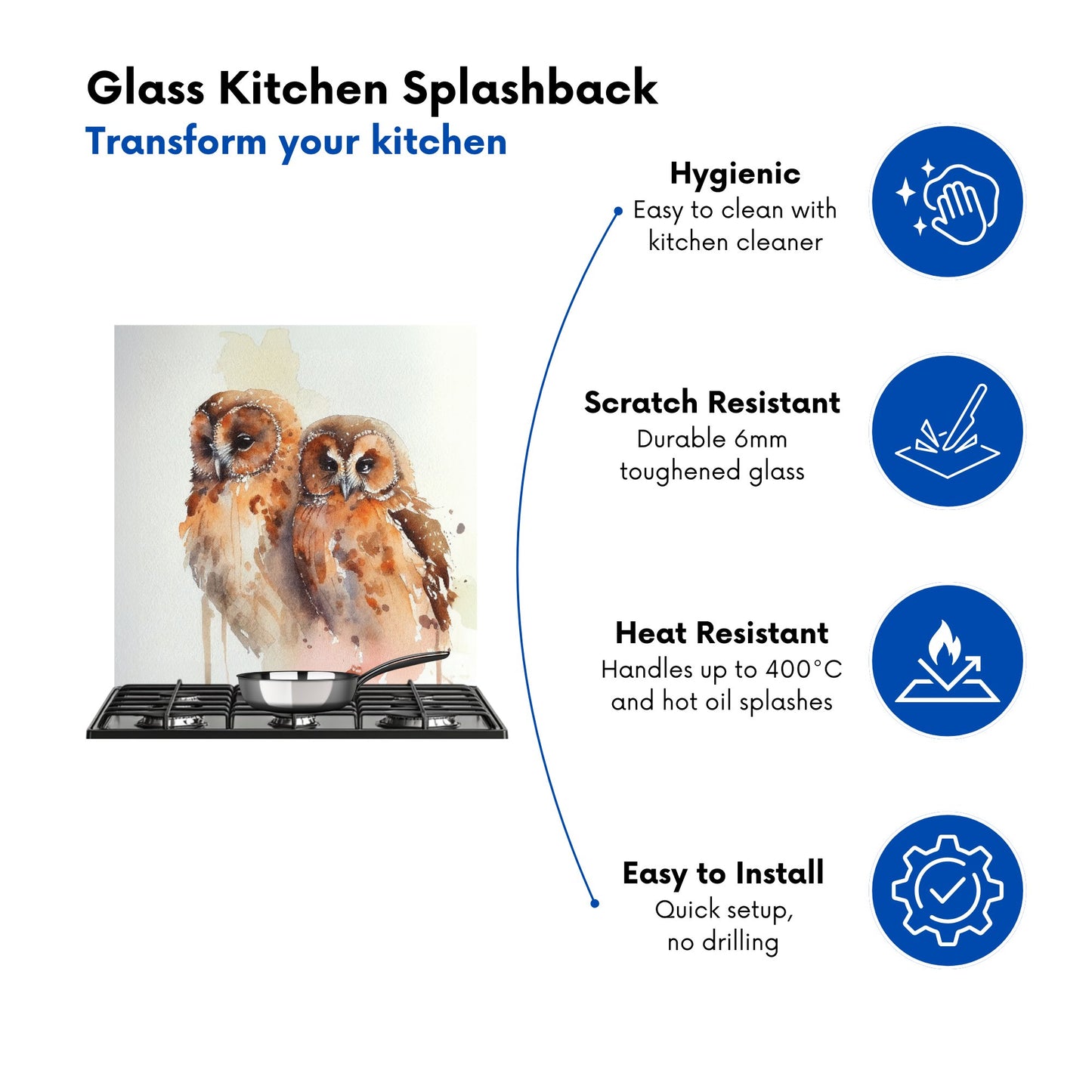 Glass Kitchen Splashback
Transform your kitchen

Hygienic
Easy to clean with kitchen cleaner

Scratch Resistant
Durable 6mm toughened glass

Heat Resistant
Handles up to 400°C and hot oil splashes

Easy to Install
Quick setup, no drilling