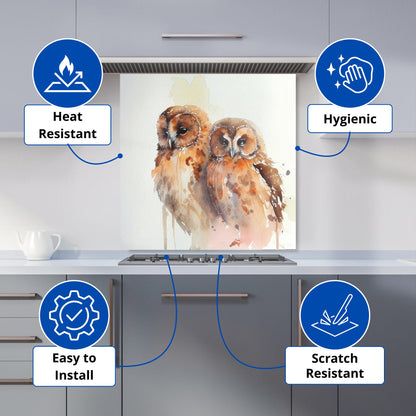 Heat Resistant

Hygienic

Easy to Install

Scratch Resistant