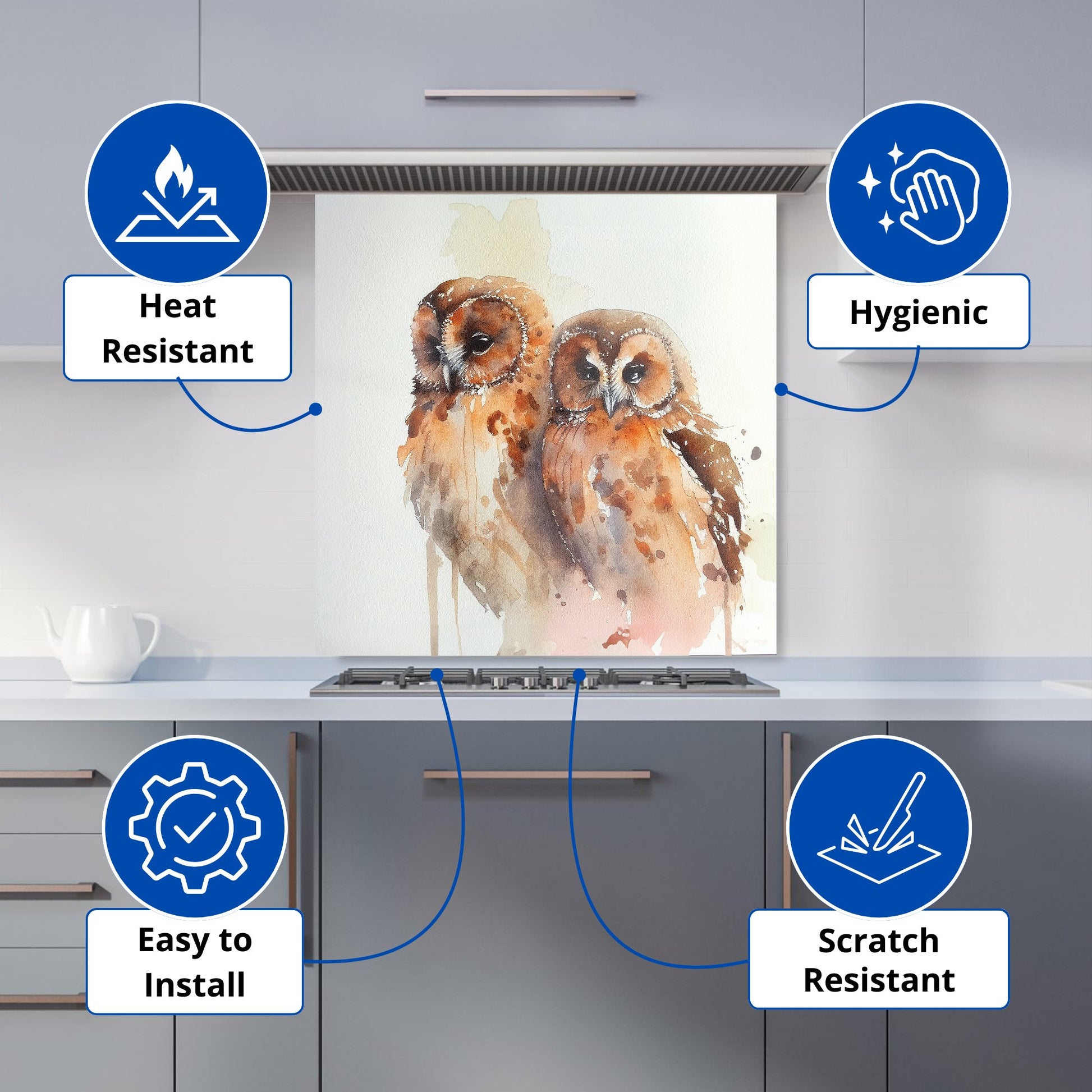 Heat Resistant

Hygienic

Easy to Install

Scratch Resistant