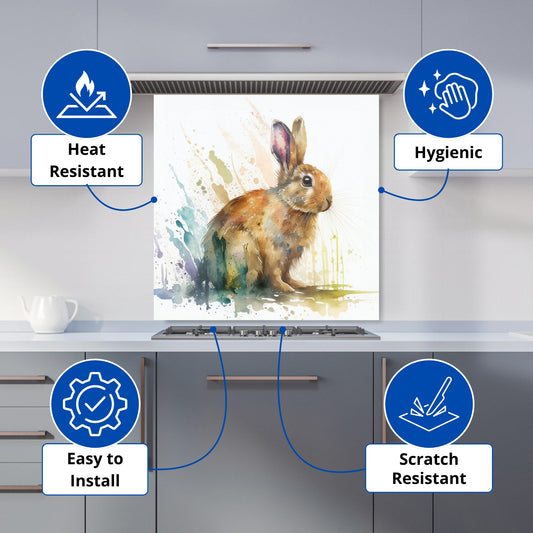 Heat Resistant

Hygienic

Easy to Install

Scratch Resistant