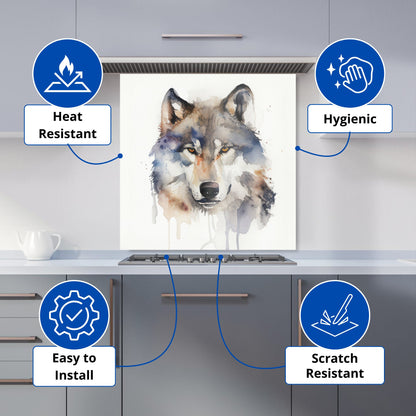 Heat Resistant

Hygienic

Easy to Install

Scratch Resistant