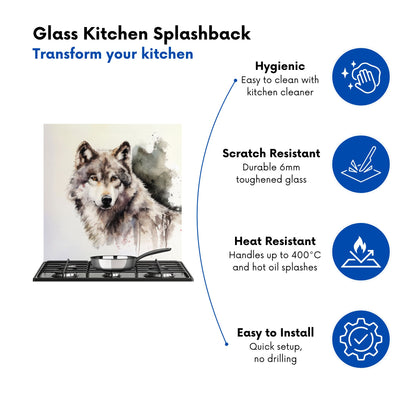 Glass Kitchen Splashback
Transform your kitchen

Hygienic
Easy to clean with kitchen cleaner

Scratch Resistant
Durable 6mm toughened glass

Heat Resistant
Handles up to 400°C and hot oil splashes

Easy to Install
Quick setup, no drilling