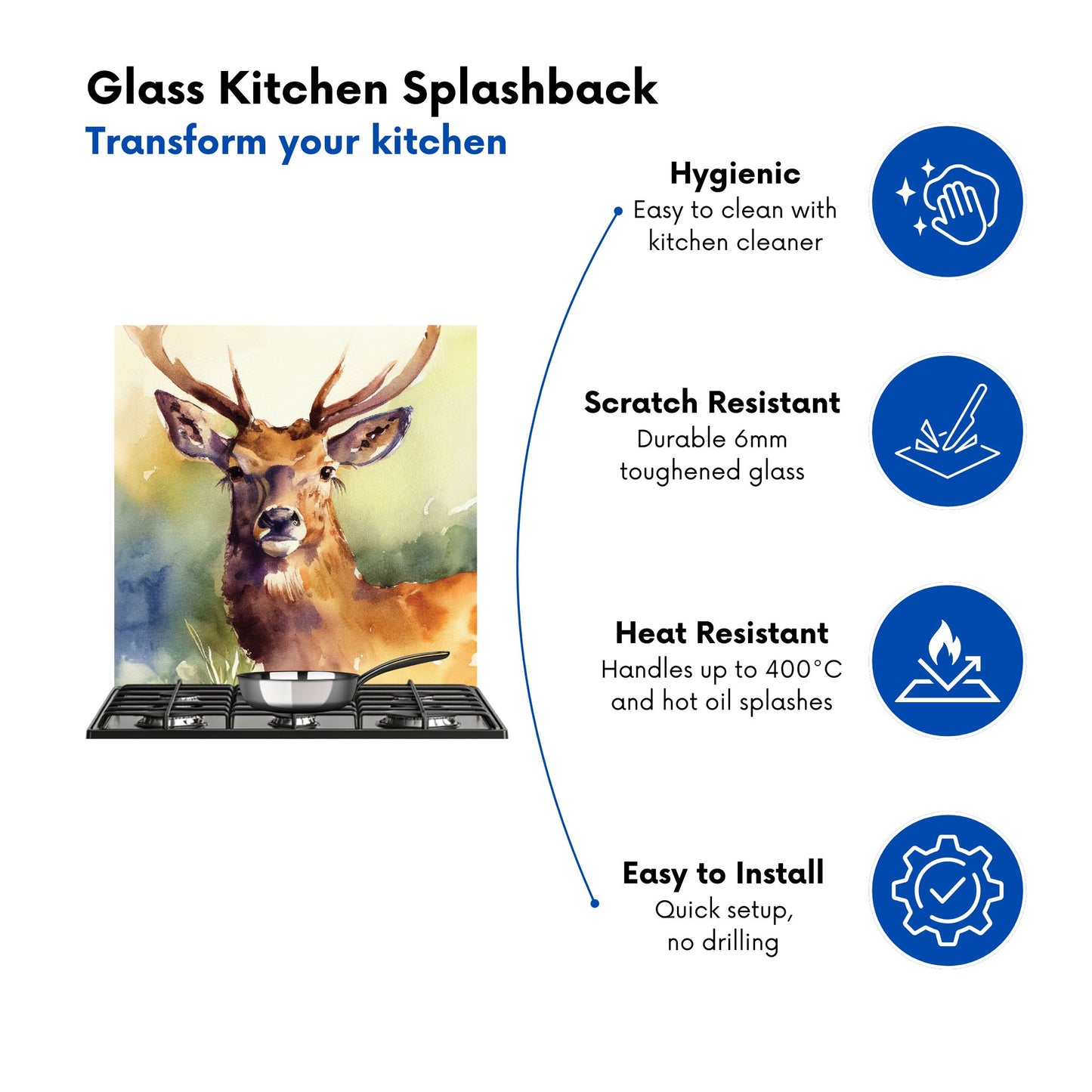 Glass Kitchen Splashback
Transform your kitchen

Hygienic
Easy to clean with kitchen cleaner

Scratch Resistant
Durable 6mm toughened glass

Heat Resistant
Handles up to 400°C and hot oil splashes

Easy to Install
Quick setup, no drilling