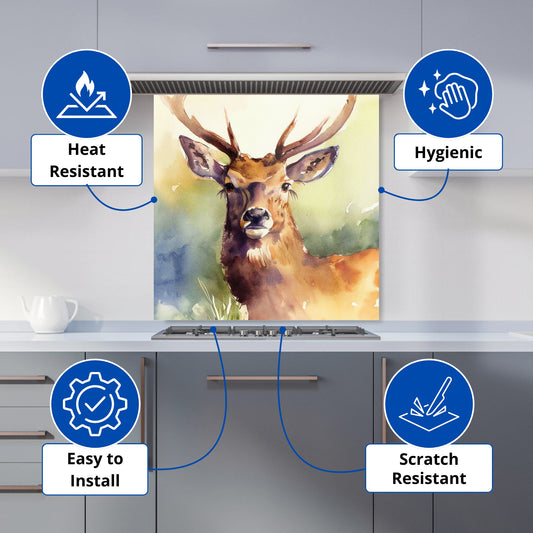 Heat Resistant

Hygienic

Easy to Install

Scratch Resistant