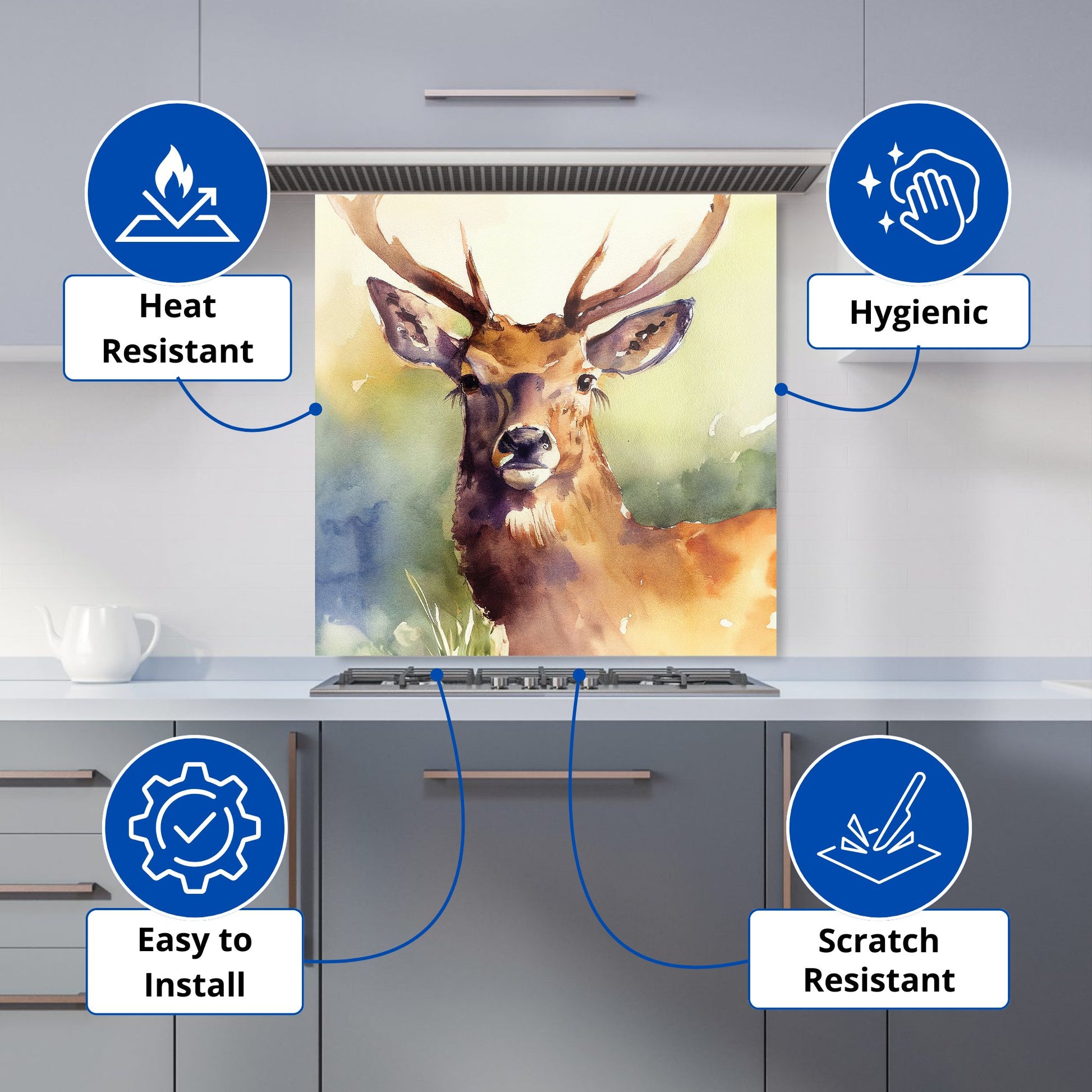 Heat Resistant

Hygienic

Easy to Install

Scratch Resistant