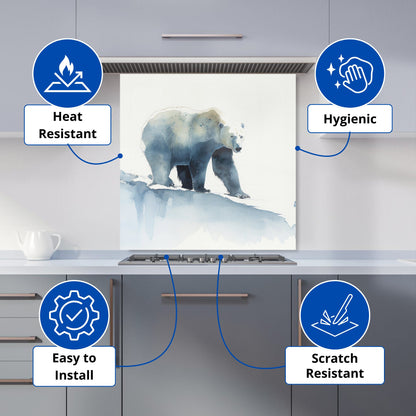 Heat Resistant

Hygienic

Easy to Install

Scratch Resistant