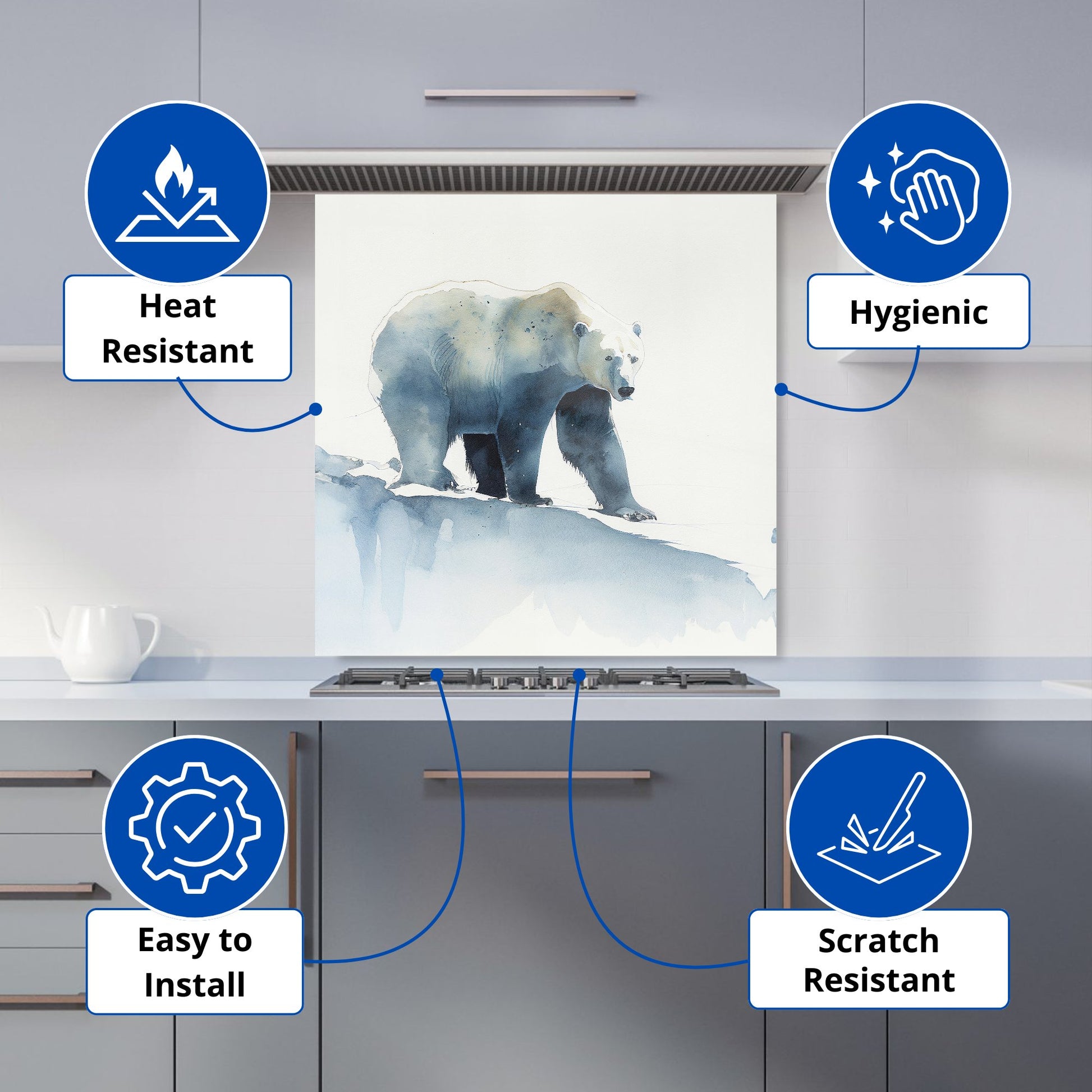 Heat Resistant

Hygienic

Easy to Install

Scratch Resistant