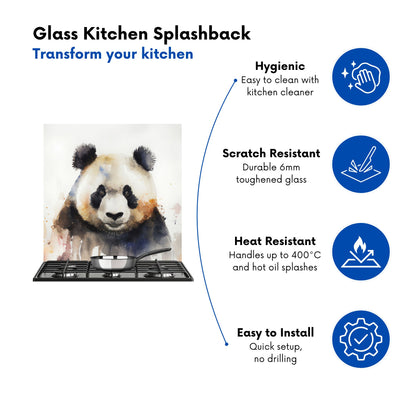 Glass Kitchen Splashback
Transform your kitchen

Hygienic
Easy to clean with kitchen cleaner

Scratch Resistant
Durable 6mm toughened glass

Heat Resistant
Handles up to 400°C and hot oil splashes

Easy to Install
Quick setup, no drilling