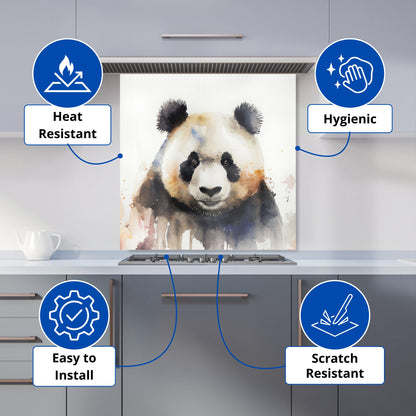 Heat Resistant

Hygienic

Easy to Install

Scratch Resistant