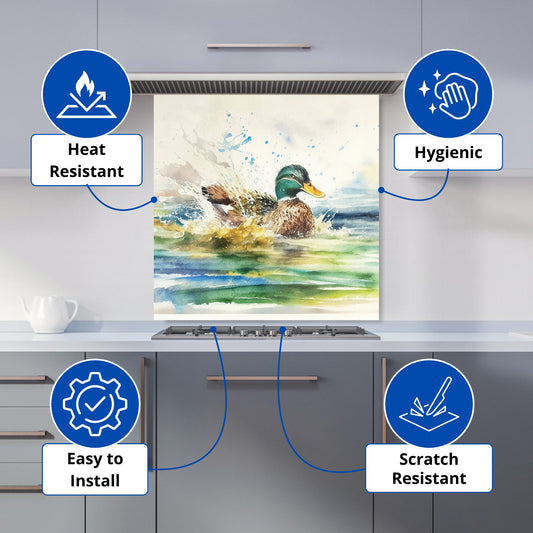 Heat Resistant

Hygienic

Easy to Install

Scratch Resistant