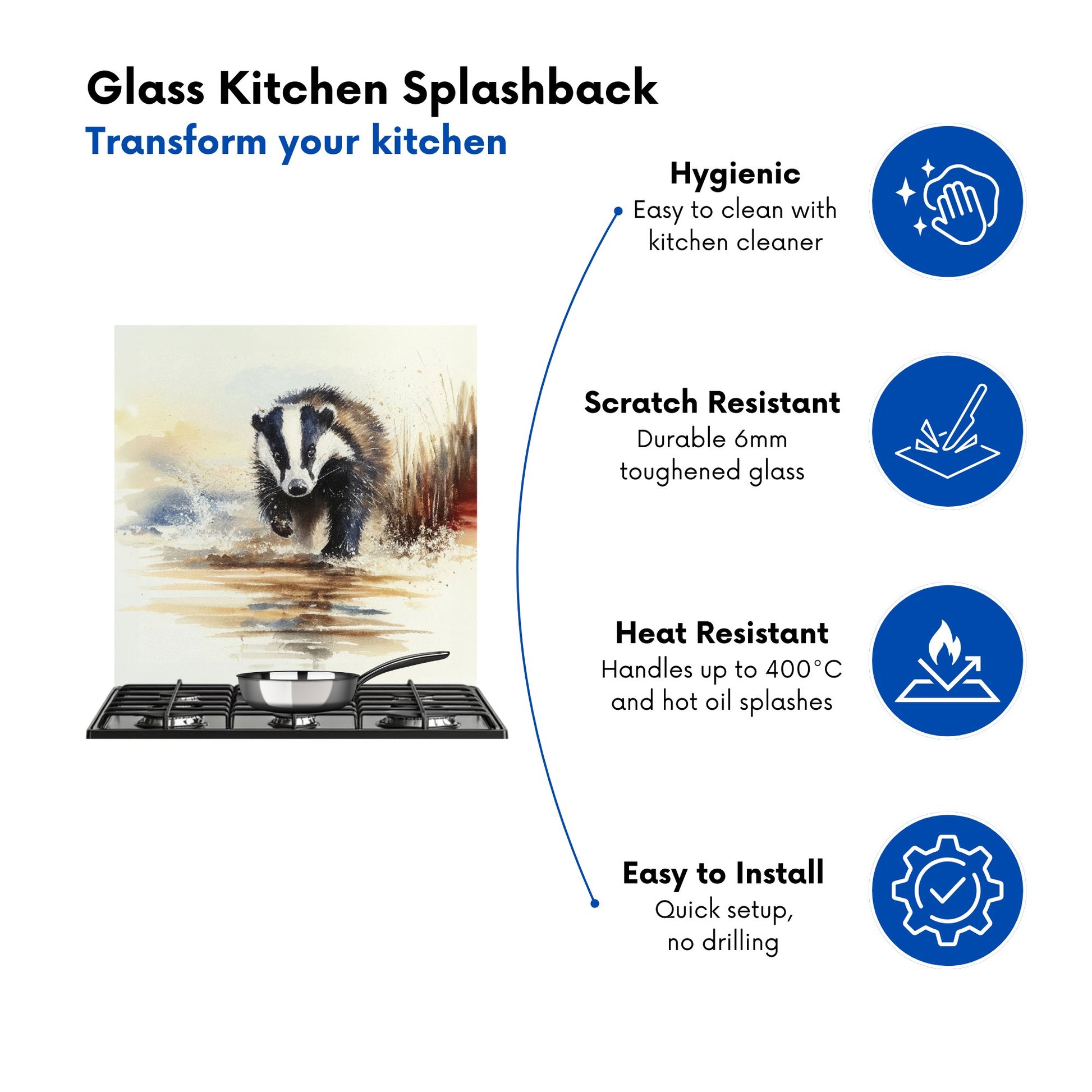 Glass Kitchen Splashback
Transform your kitchen

Hygienic
Easy to clean with kitchen cleaner

Scratch Resistant
Durable 6mm toughened glass

Heat Resistant
Handles up to 400°C and hot oil splashes

Easy to Install
Quick setup, no drilling