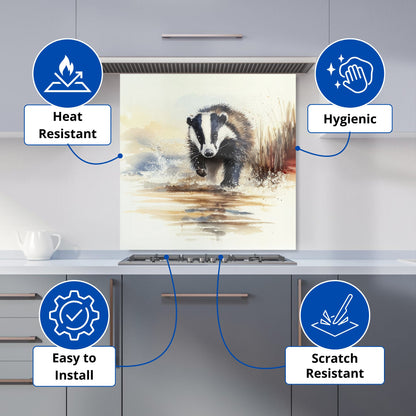 Heat Resistant

Hygienic

Easy to Install

Scratch Resistant