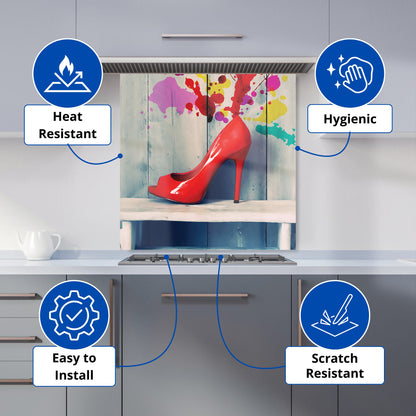 Heat Resistant

Hygienic

Easy to Install

Scratch Resistant