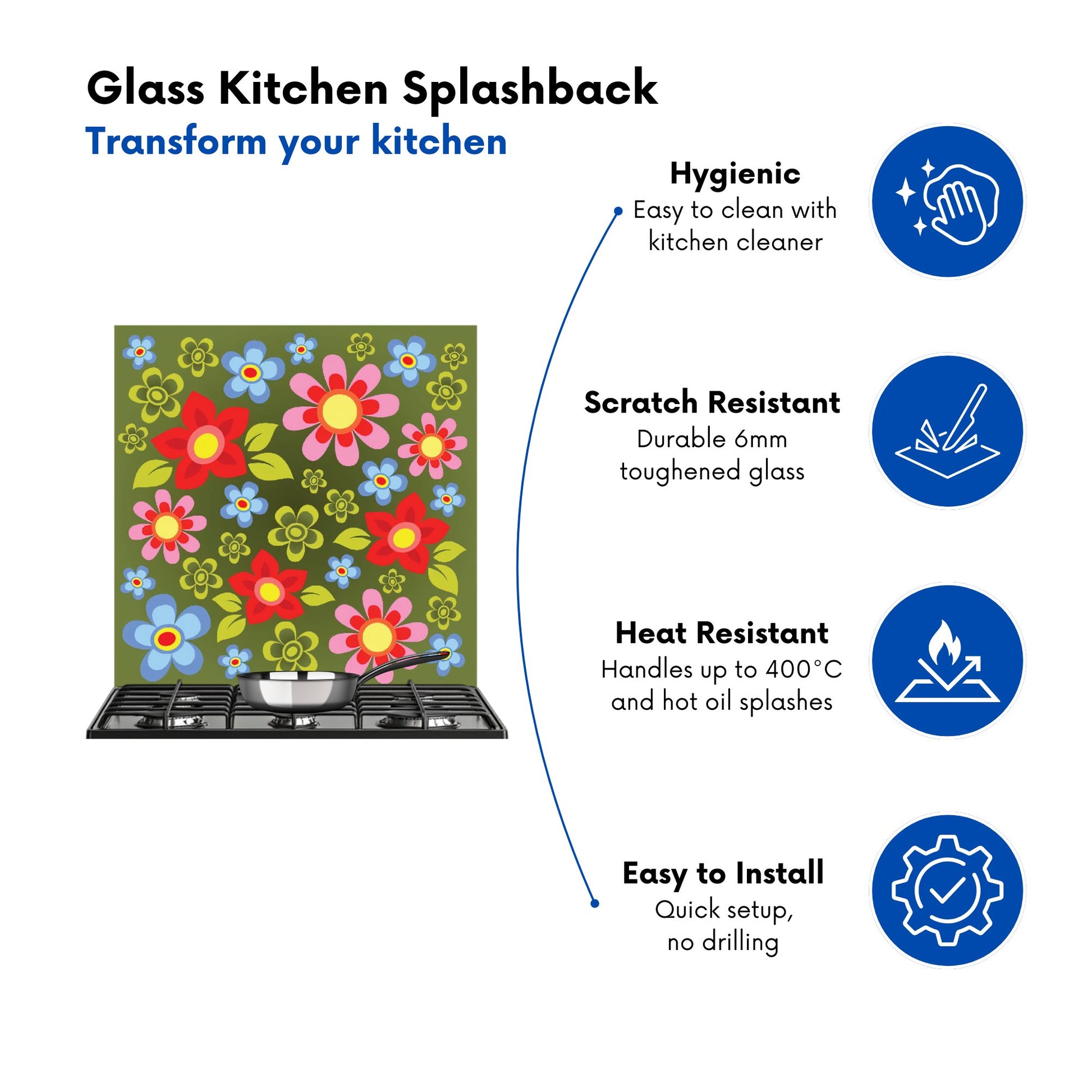 Glass Kitchen Splashback
Transform your kitchen

Hygienic
Easy to clean with kitchen cleaner

Scratch Resistant
Durable 6mm toughened glass

Heat Resistant
Handles up to 400°C and hot oil splashes

Easy to Install
Quick setup, no drilling