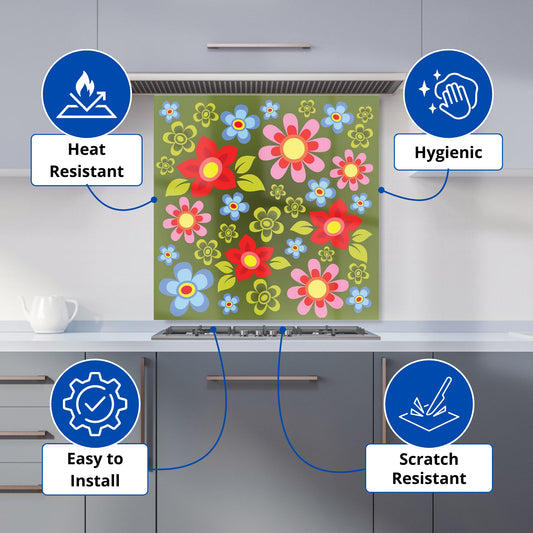 Heat Resistant

Hygienic

Easy to Install

Scratch Resistant