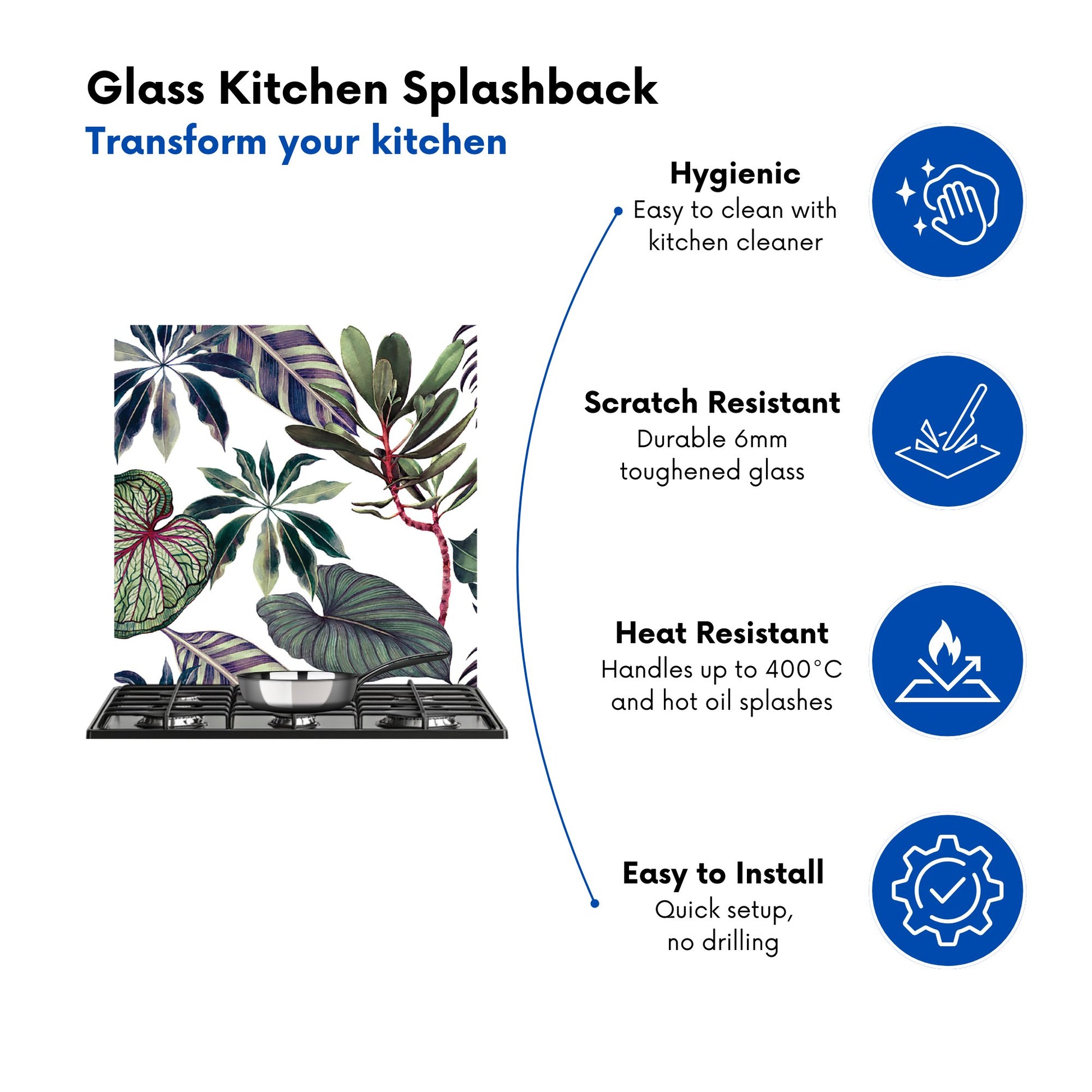 Glass Kitchen Splashback
Transform your kitchen

Hygienic
Easy to clean with kitchen cleaner

Scratch Resistant
Durable 6mm toughened glass

Heat Resistant
Handles up to 400°C and hot oil splashes

Easy to Install
Quick setup, no drilling