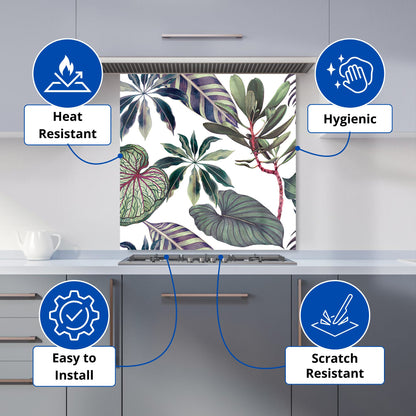 Heat Resistant

Hygienic

Easy to Install

Scratch Resistant