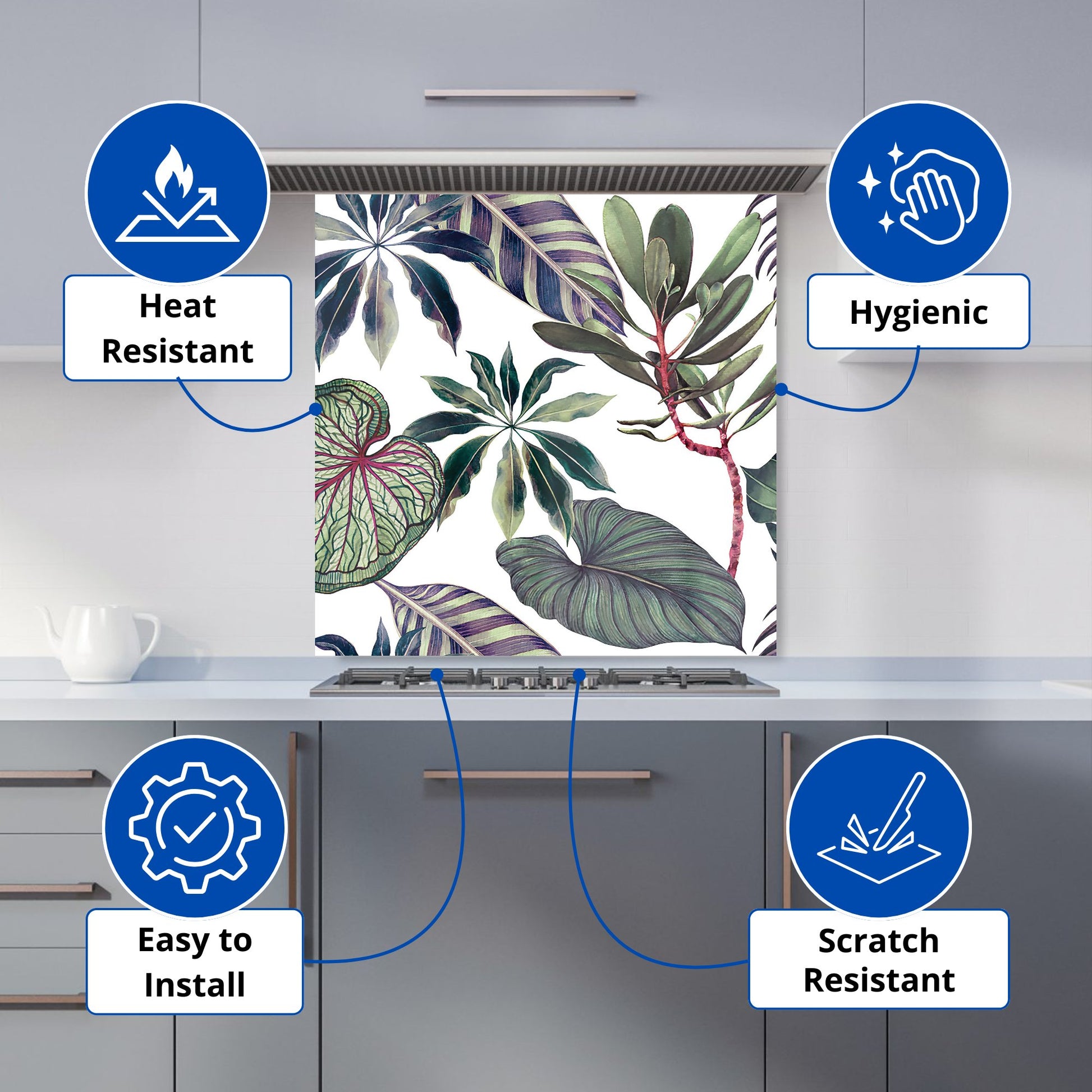 Heat Resistant

Hygienic

Easy to Install

Scratch Resistant