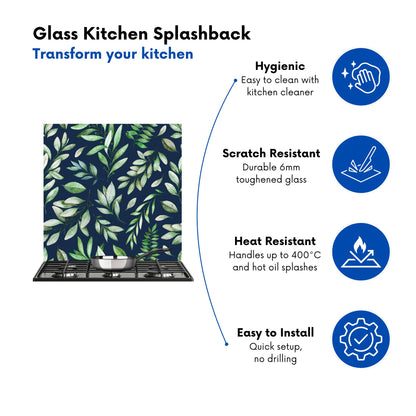 Glass Kitchen Splashback
Transform your kitchen

Hygienic
Easy to clean with kitchen cleaner

Scratch Resistant
Durable 6mm toughened glass

Heat Resistant
Handles up to 400°C and hot oil splashes

Easy to Install
Quick setup, no drilling