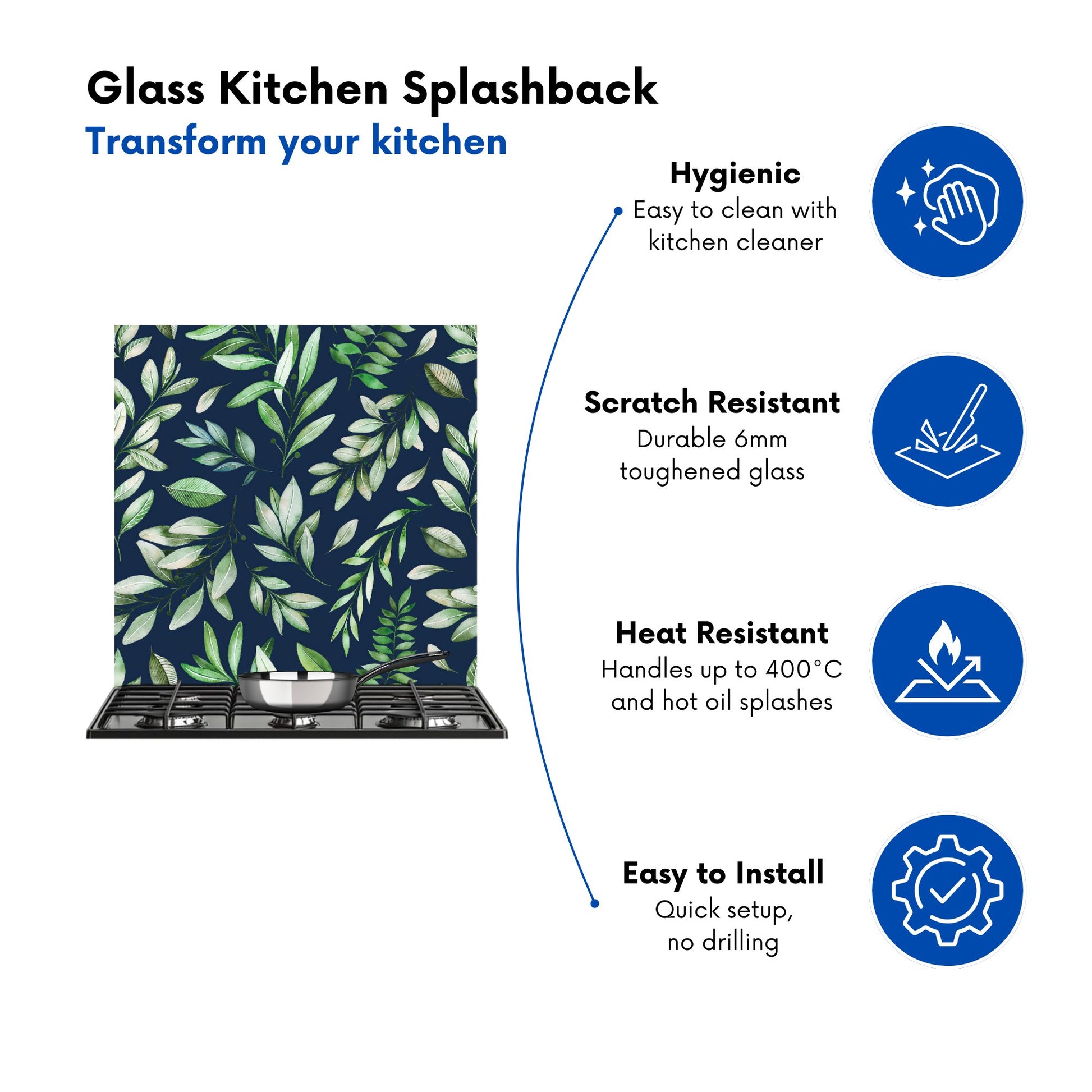 Glass Kitchen Splashback
Transform your kitchen

Hygienic
Easy to clean with kitchen cleaner

Scratch Resistant
Durable 6mm toughened glass

Heat Resistant
Handles up to 400°C and hot oil splashes

Easy to Install
Quick setup, no drilling