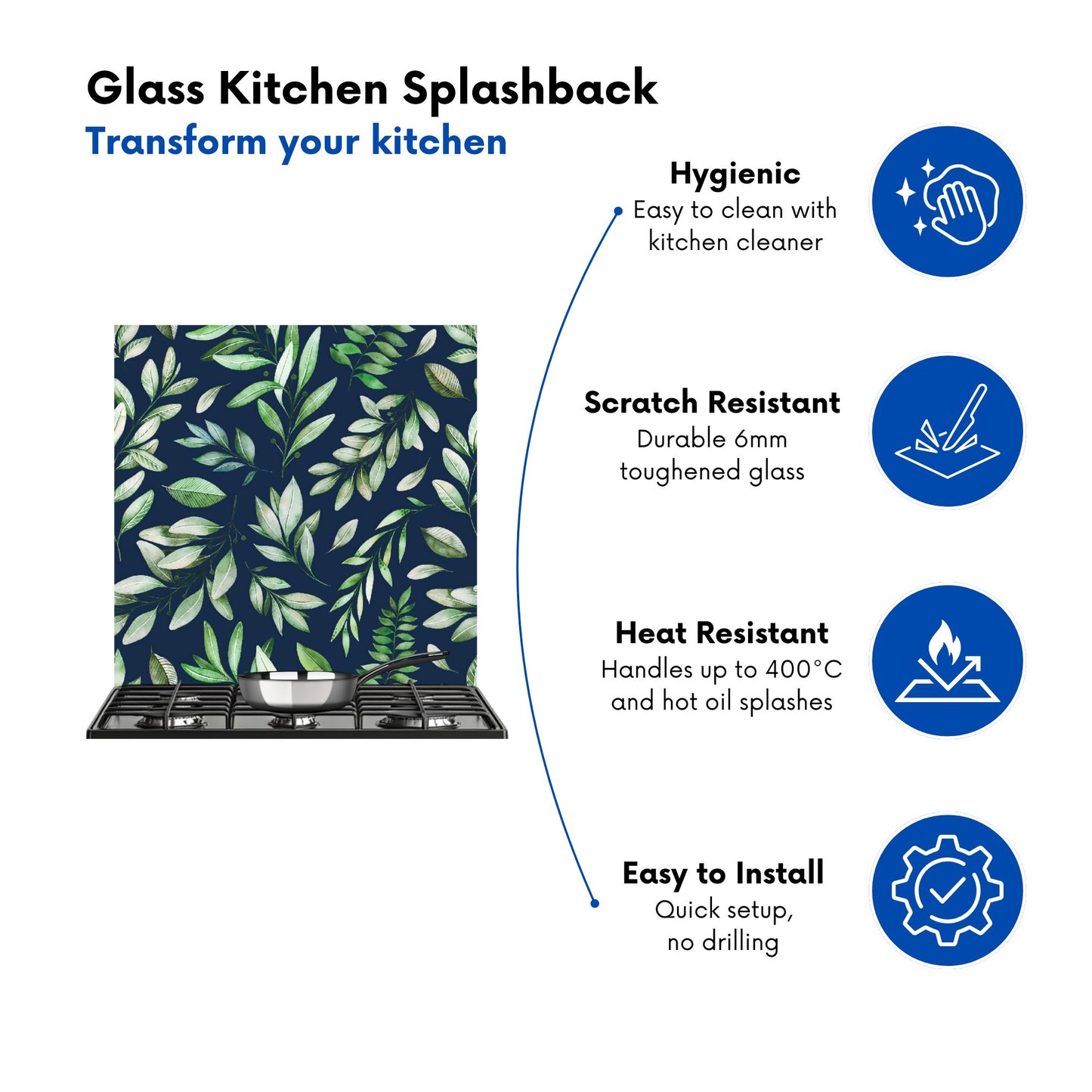 Glass Kitchen Splashback
Transform your kitchen

Hygienic
Easy to clean with kitchen cleaner

Scratch Resistant
Durable 6mm toughened glass

Heat Resistant
Handles up to 400°C and hot oil splashes

Easy to Install
Quick setup, no drilling