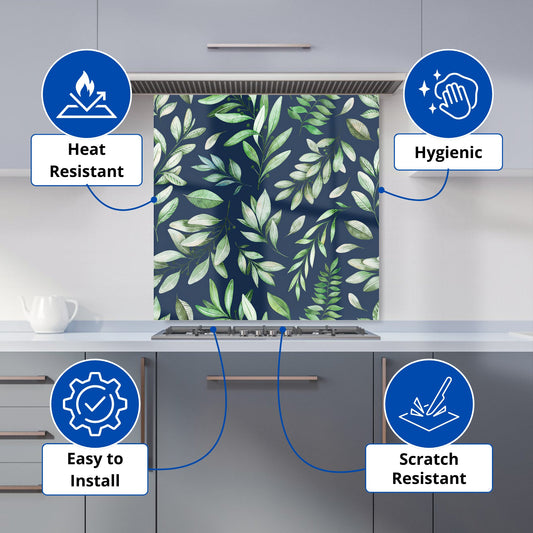 Heat Resistant

Hygienic

Easy to Install

Scratch Resistant