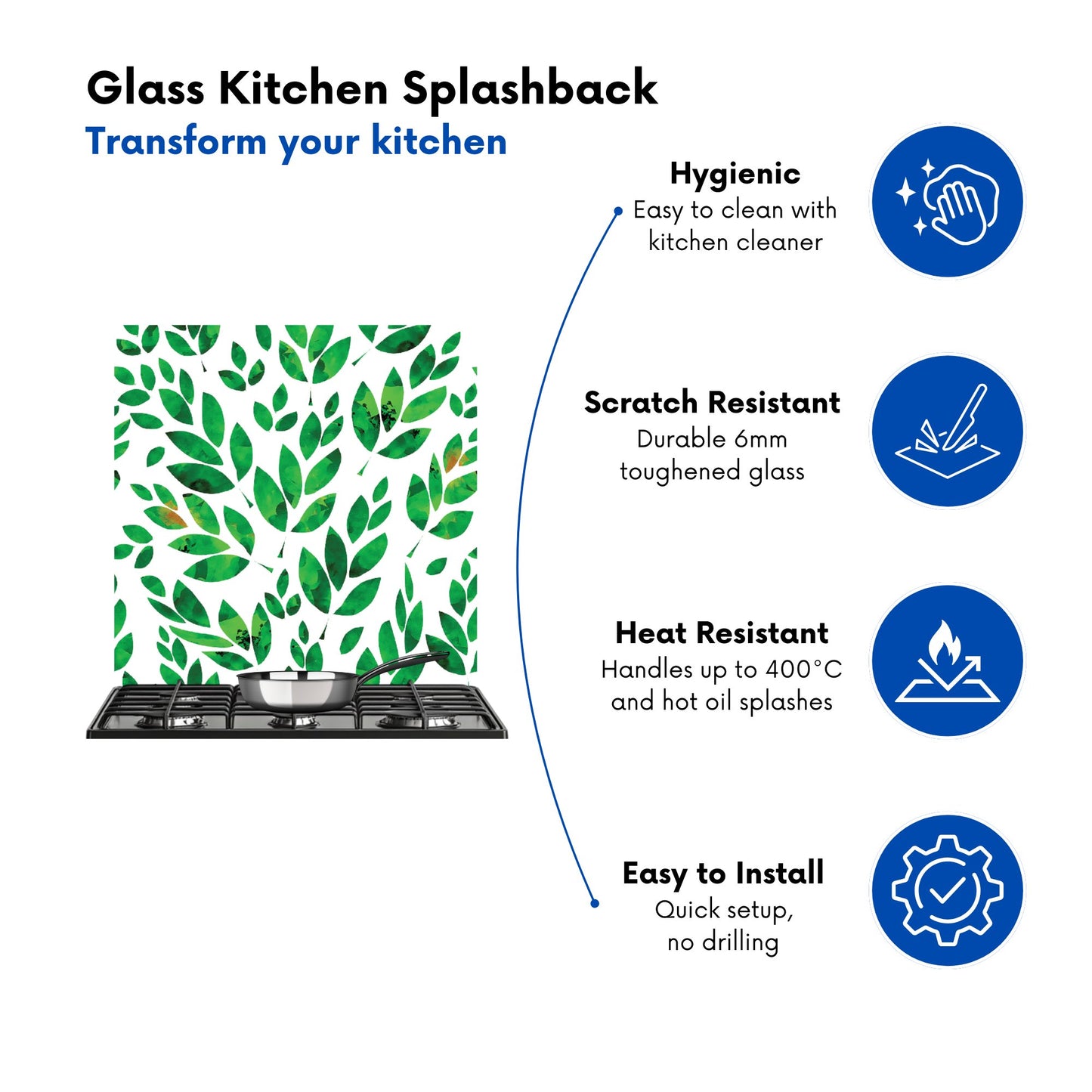 Glass Kitchen Splashback
Transform your kitchen

Hygienic
Easy to clean with kitchen cleaner

Scratch Resistant
Durable 6mm toughened glass

Heat Resistant
Handles up to 400°C and hot oil splashes

Easy to Install
Quick setup, no drilling