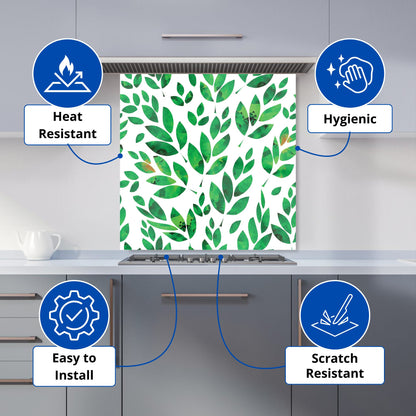 Heat Resistant

Hygienic

Easy to Install

Scratch Resistant