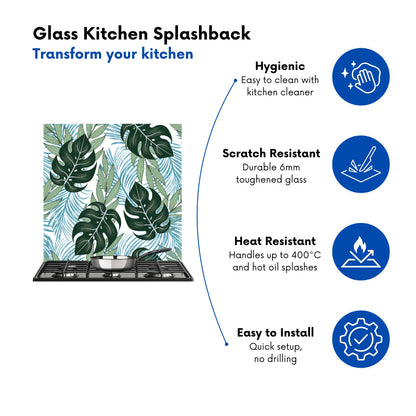 Glass Kitchen Splashback
Transform your kitchen

Hygienic
Easy to clean with kitchen cleaner

Scratch Resistant
Durable 6mm toughened glass

Heat Resistant
Handles up to 400°C and hot oil splashes

Easy to Install
Quick setup, no drilling