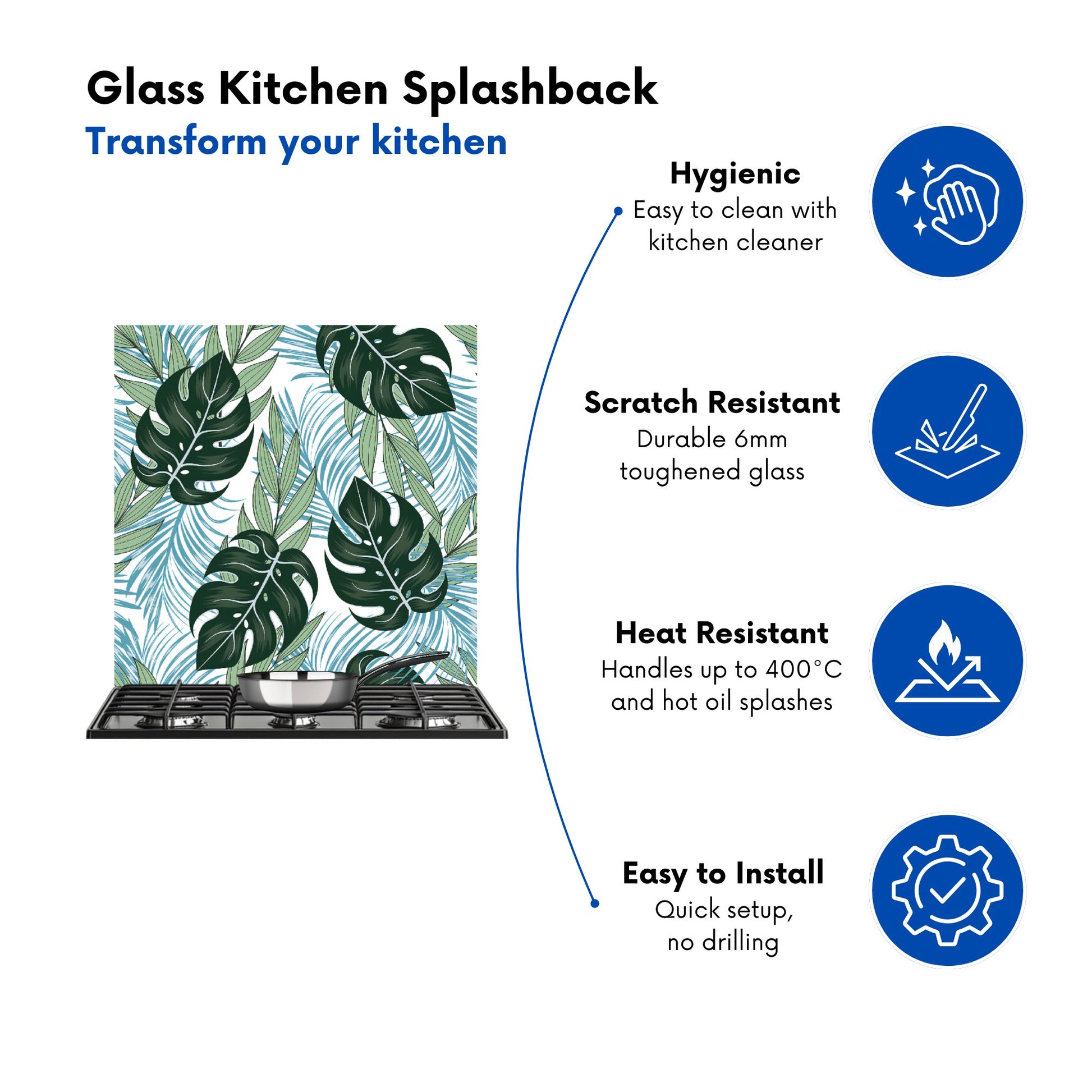 Glass Kitchen Splashback
Transform your kitchen

Hygienic
Easy to clean with kitchen cleaner

Scratch Resistant
Durable 6mm toughened glass

Heat Resistant
Handles up to 400°C and hot oil splashes

Easy to Install
Quick setup, no drilling