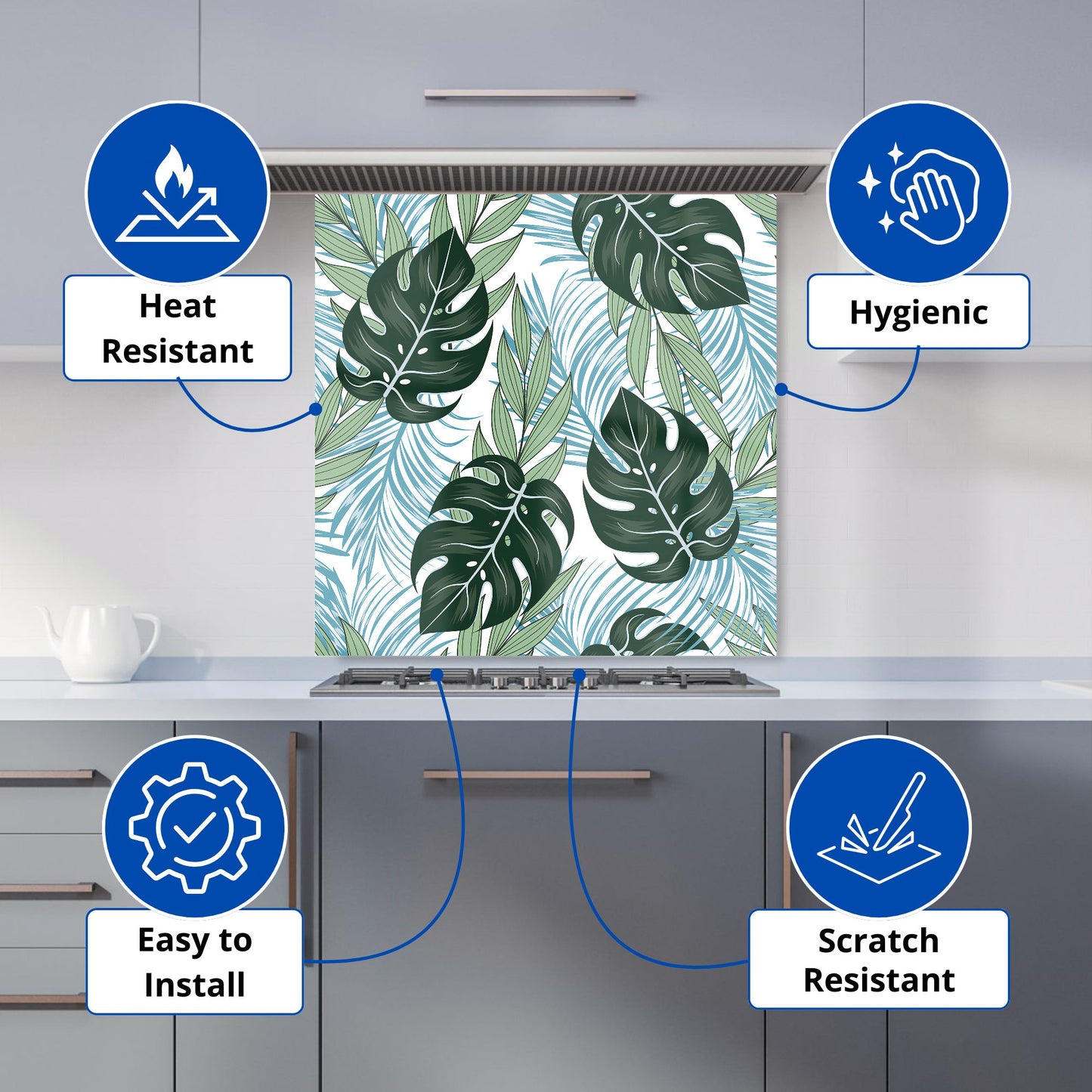 Heat Resistant

Hygienic

Easy to Install

Scratch Resistant