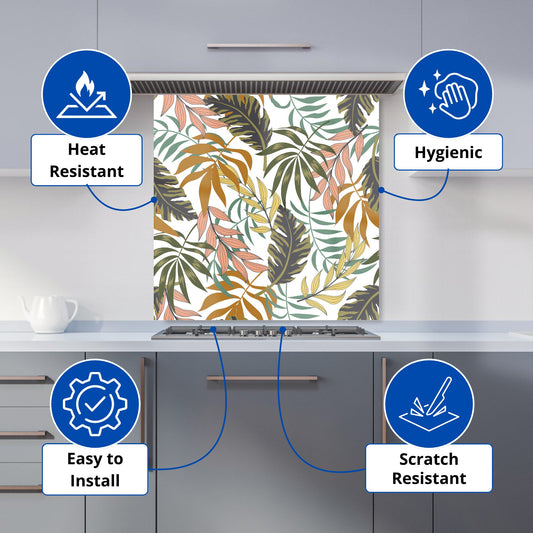 Heat Resistant

Hygienic

Easy to Install

Scratch Resistant