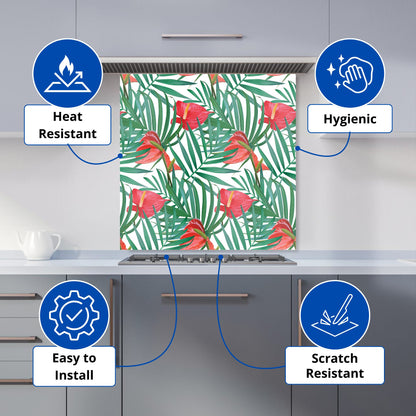 Heat Resistant

Hygienic

Easy to Install

Scratch Resistant