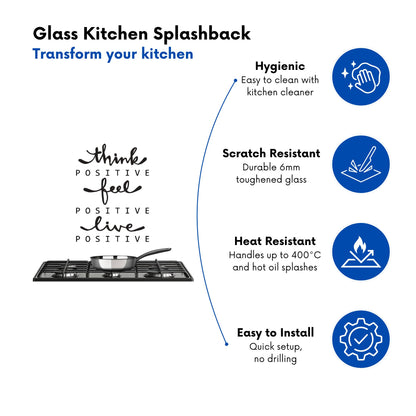 Glass Kitchen Splashback
Transform your kitchen

think
POSITIVE
feel
POSITIVE
live
POSITIVE

Hygienic
Easy to clean with kitchen cleaner

Scratch Resistant
Durable 6mm toughened glass

Heat Resistant
Handles up to 400°C and hot oil splashes

Easy to Install
Quick setup, no drilling