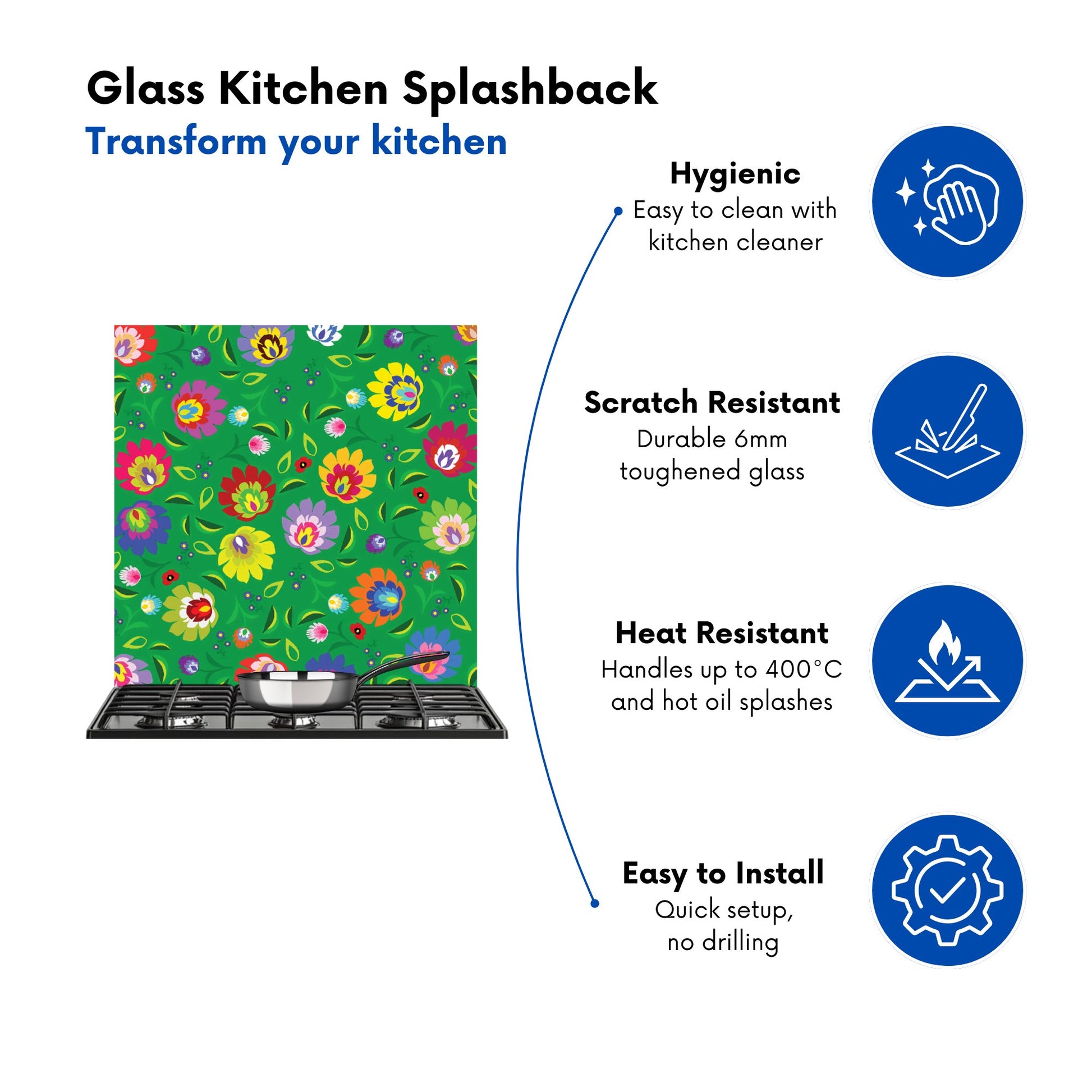 Glass Kitchen Splashback
Transform your kitchen

Hygienic
Easy to clean with kitchen cleaner

Scratch Resistant
Durable 6mm toughened glass

Heat Resistant
Handles up to 400°C and hot oil splashes

Easy to Install
Quick setup, no drilling