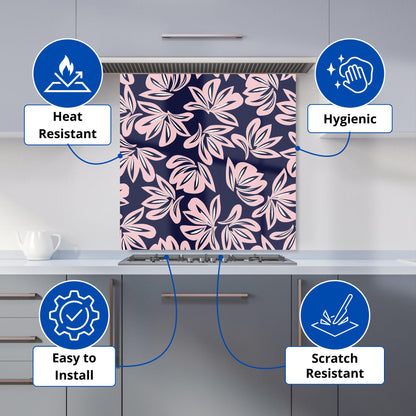 Heat Resistant

Hygienic

Easy to Install

Scratch Resistant