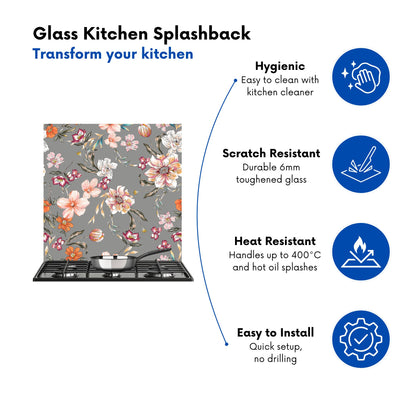 Glass Kitchen Splashback
Transform your kitchen

Hygienic
Easy to clean with kitchen cleaner

Scratch Resistant
Durable 6mm toughened glass

Heat Resistant
Handles up to 400°C and hot oil splashes

Easy to Install
Quick setup, no drilling