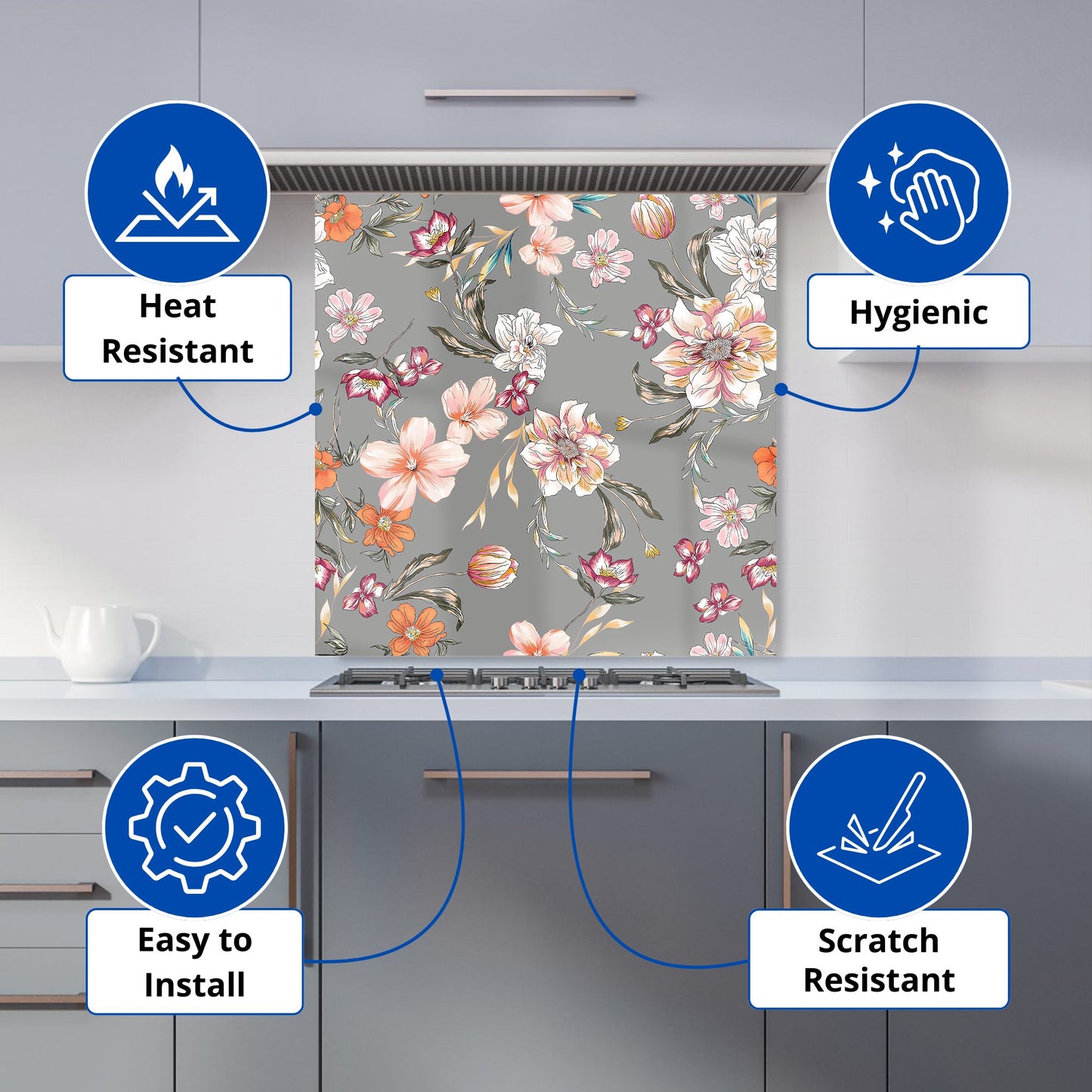 Heat Resistant

Hygienic

Easy to Install

Scratch Resistant