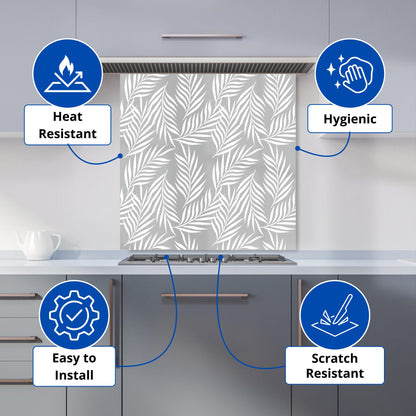 Heat Resistant

Hygienic

Easy to Install

Scratch Resistant