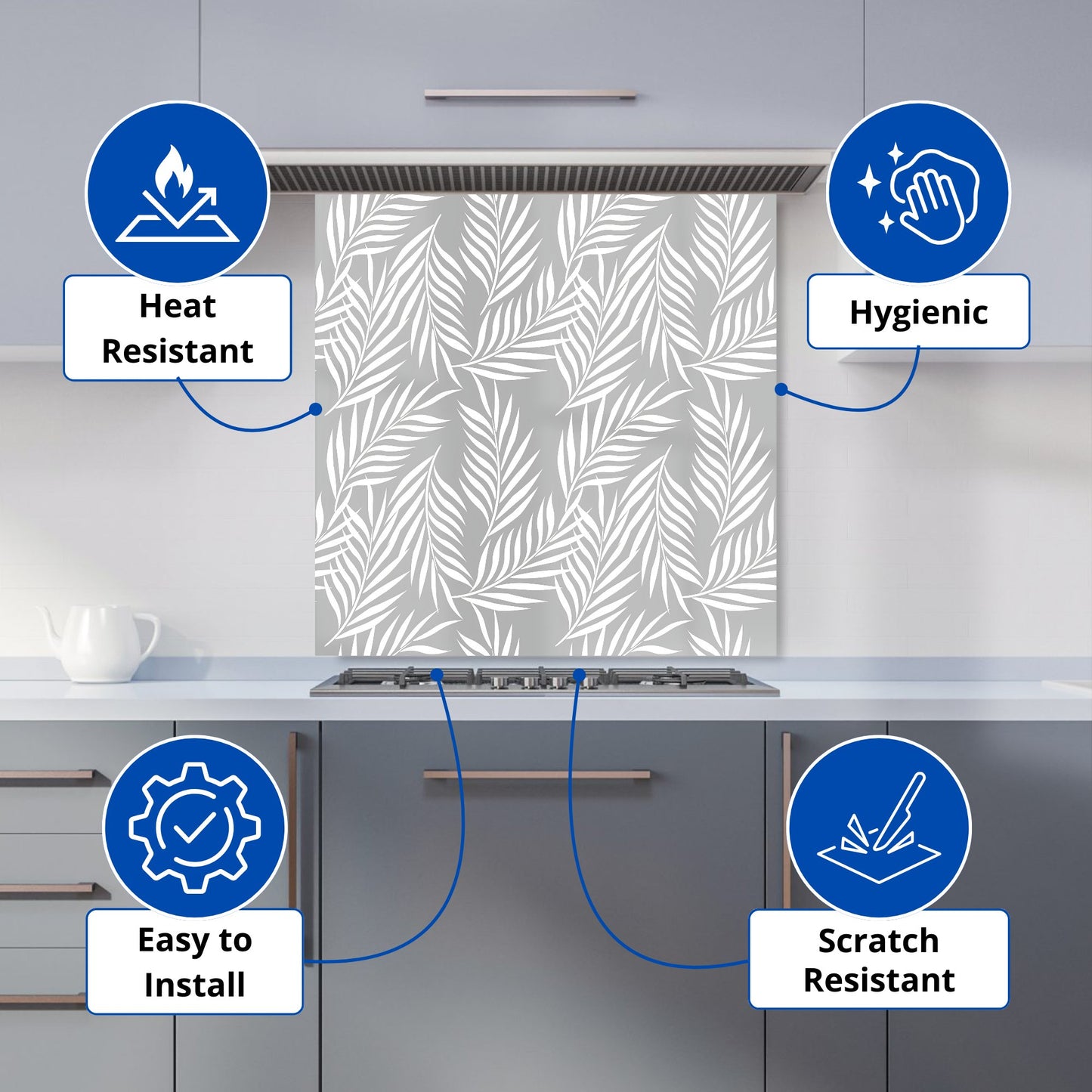 Heat Resistant

Hygienic

Easy to Install

Scratch Resistant