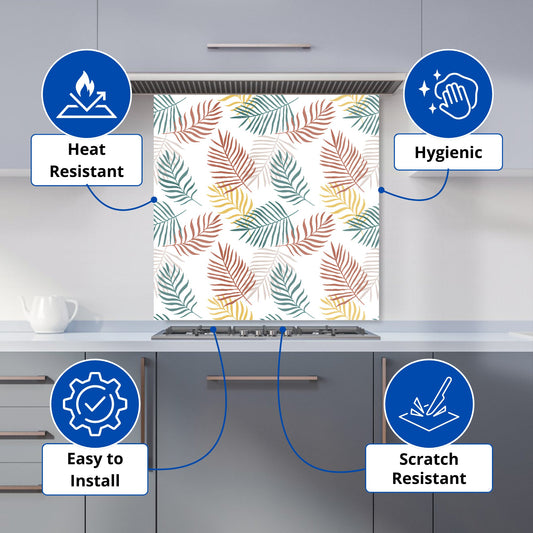 Heat Resistant

Hygienic

Easy to Install

Scratch Resistant