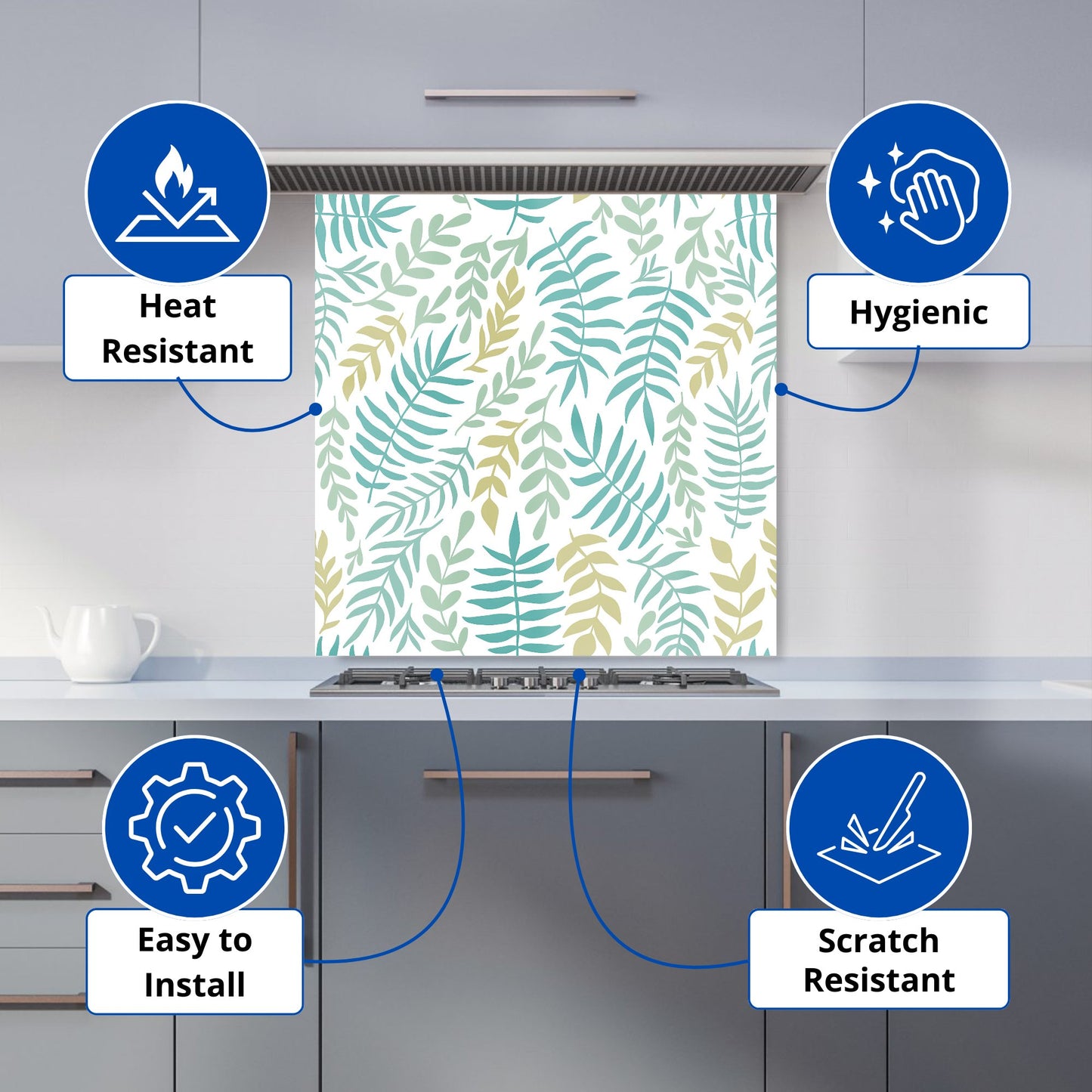 Heat Resistant

Hygienic

Easy to Install

Scratch Resistant