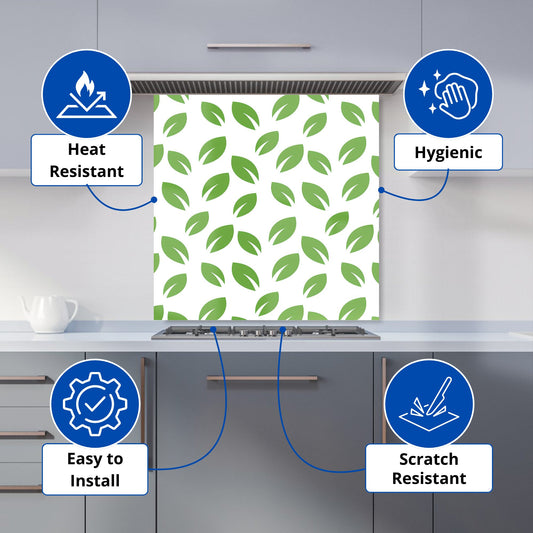 Heat Resistant

Hygienic

Easy to Install

Scratch Resistant