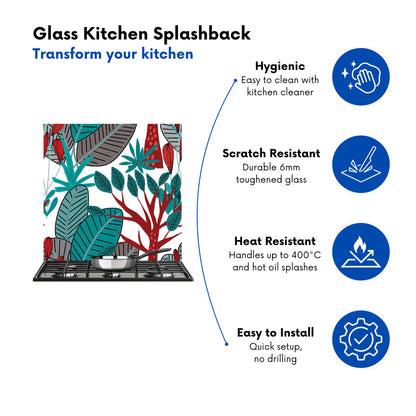 Glass Kitchen Splashback
Transform your kitchen

Hygienic
Easy to clean with kitchen cleaner

Scratch Resistant
Durable 6mm toughened glass

Heat Resistant
Handles up to 400°C and hot oil splashes

Easy to Install
Quick setup, no drilling