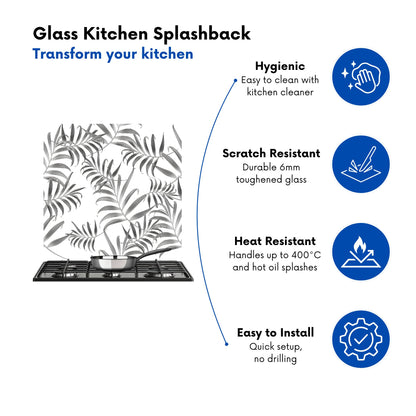 Glass Kitchen Splashback
Transform your kitchen

Hygienic
Easy to clean with kitchen cleaner

Scratch Resistant
Durable 6mm toughened glass

Heat Resistant
Handles up to 400°C and hot oil splashes

Easy to Install
Quick setup, no drilling