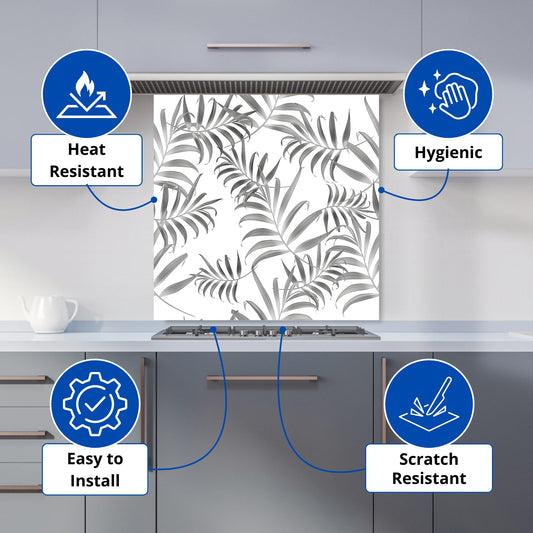 Heat Resistant

Hygienic

Easy to Install

Scratch Resistant